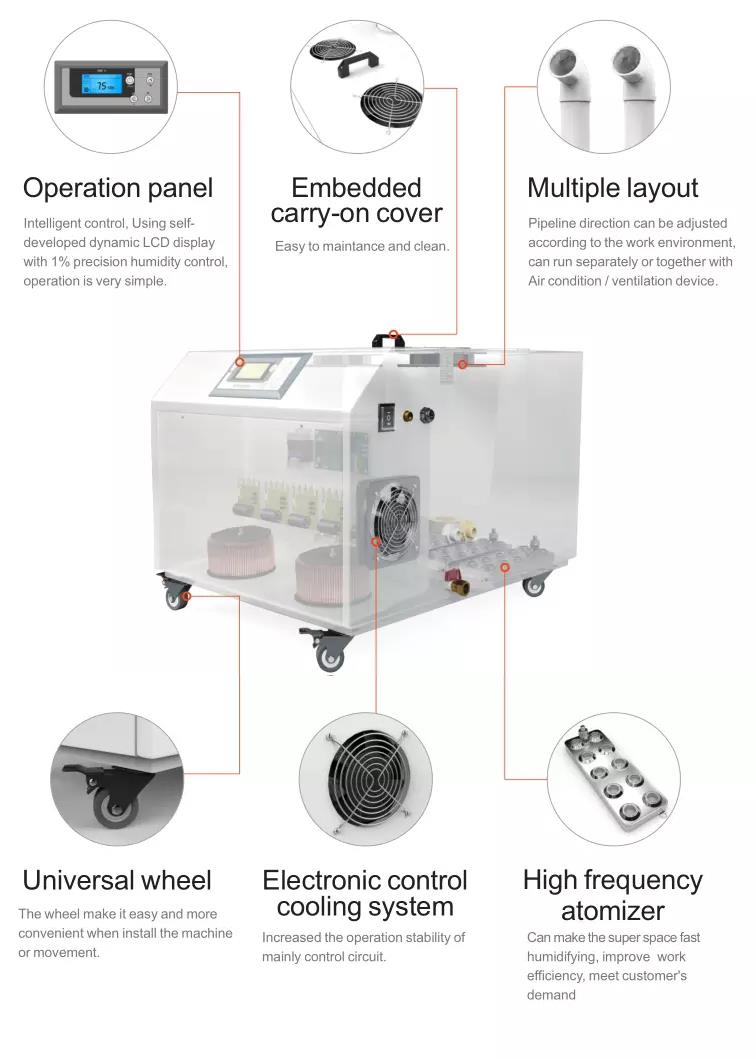 75

Operation panel

Intelligent control, Using self-developed dynamic LCD display with 1% precision humidity control, operation is very simple.

Embedded carry-on cover

Easy to maintance and clean.

Multiple layout

Pipeline direction can be adjusted according to the work environment, can run separately or together with Air condition / ventilation device.

Universal wheel

The wheel make it easy and more convenient when install the machine or movement.

Electronic control cooling system

Increased the operation stability of mainly control circuit.

High frequency atomizer

Can make the super space fast humidifying, improve work efficiency, meet customer's demand